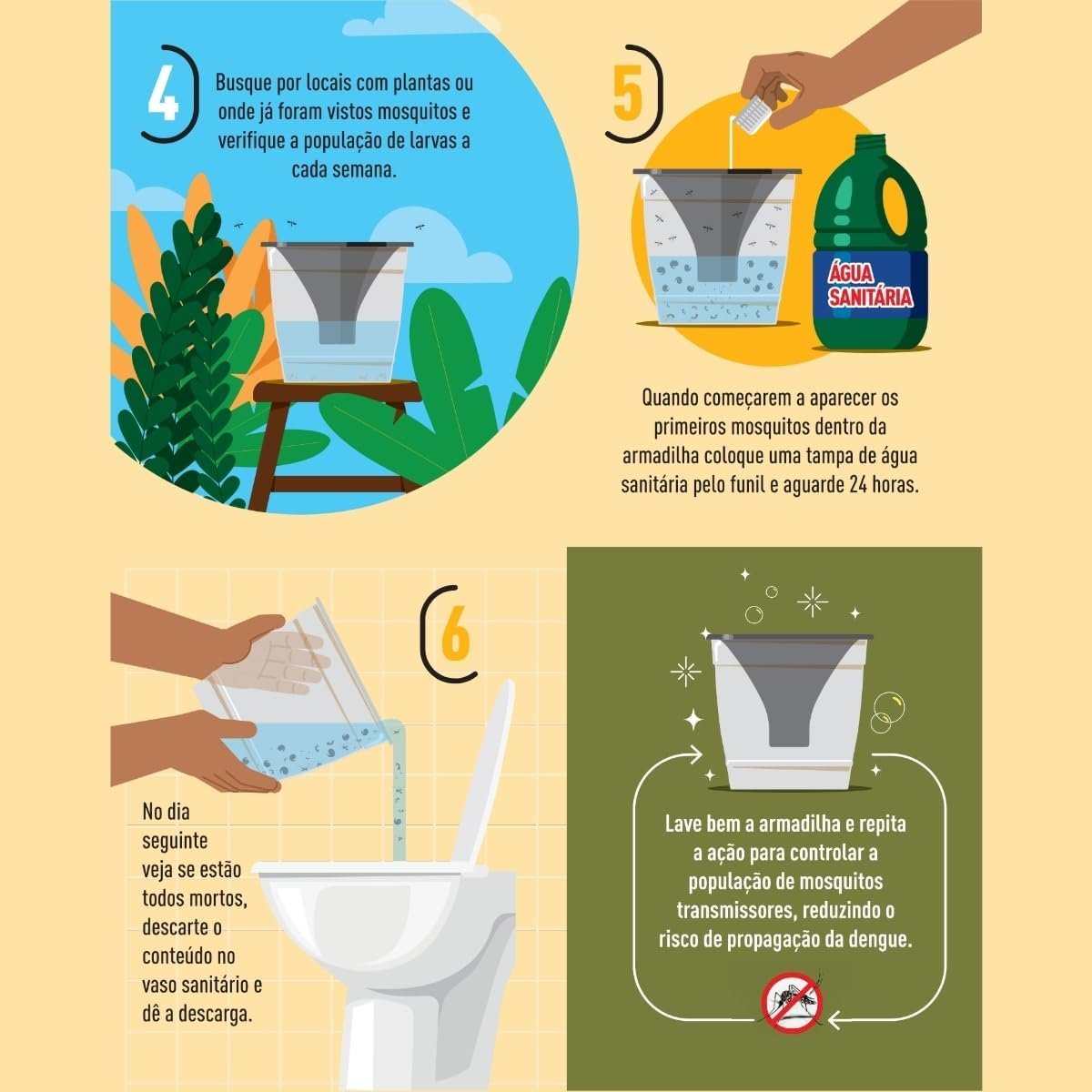 4

Busque por locais com plantas ou onde já foram vistos mosquitos e verifique a população de larvas a cada semana.

5

ÁGUA SANITÁRIA

Quando começarem a aparecer os primeiros mosquitos dentro da armadilha coloque uma tampa de água sanitária pelo funil e aguarde 24 horas.

6

No dia seguinte veja se estão todos mortos, descarte o conteúdo no vaso sanitário e dê a descarga.

Lave bem a armadilha e repita a ação para controlar a população de mosquitos transmissores, reduzindo o risco de propagação da dengue.